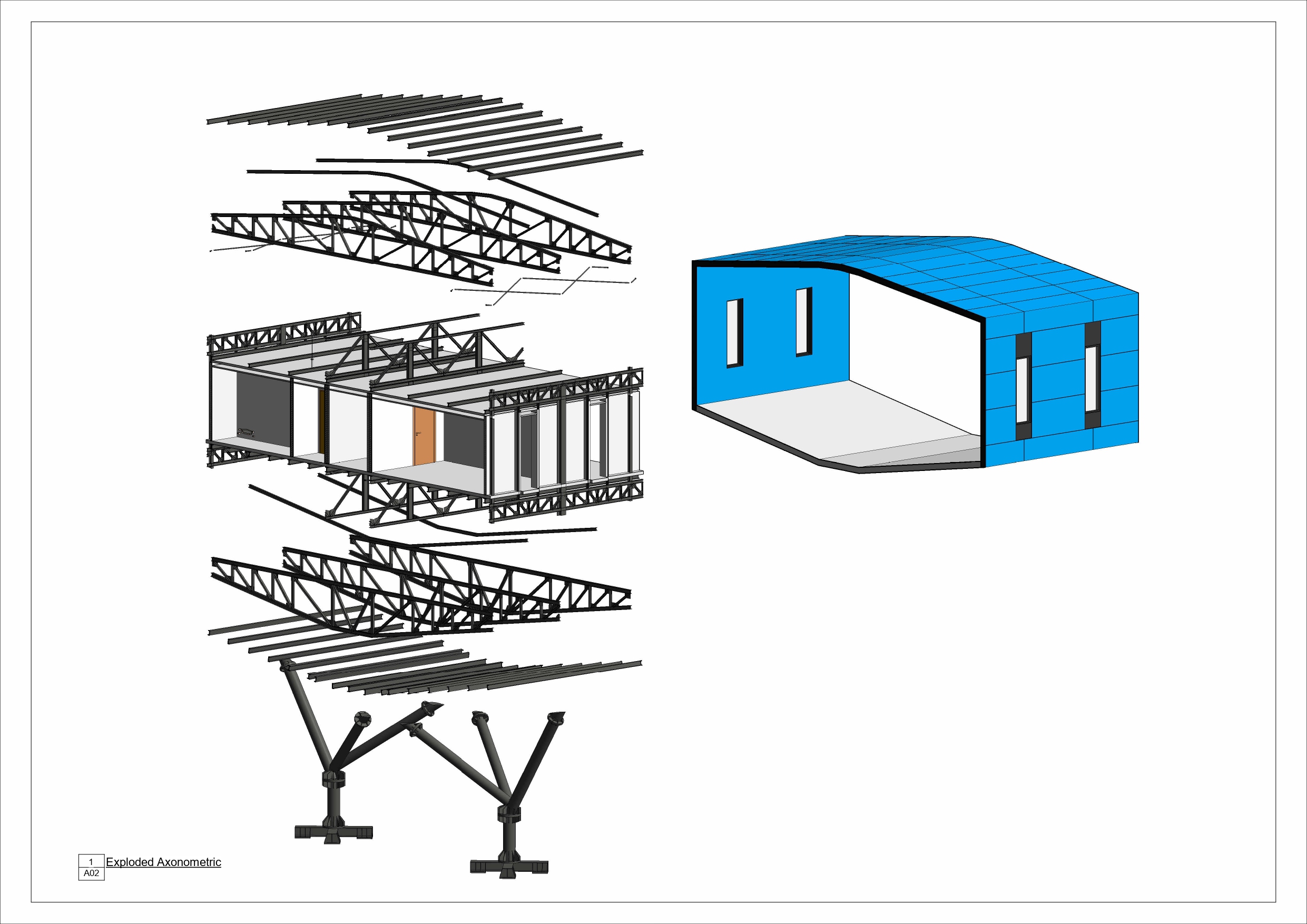 1
A02
Exploded Axonometric